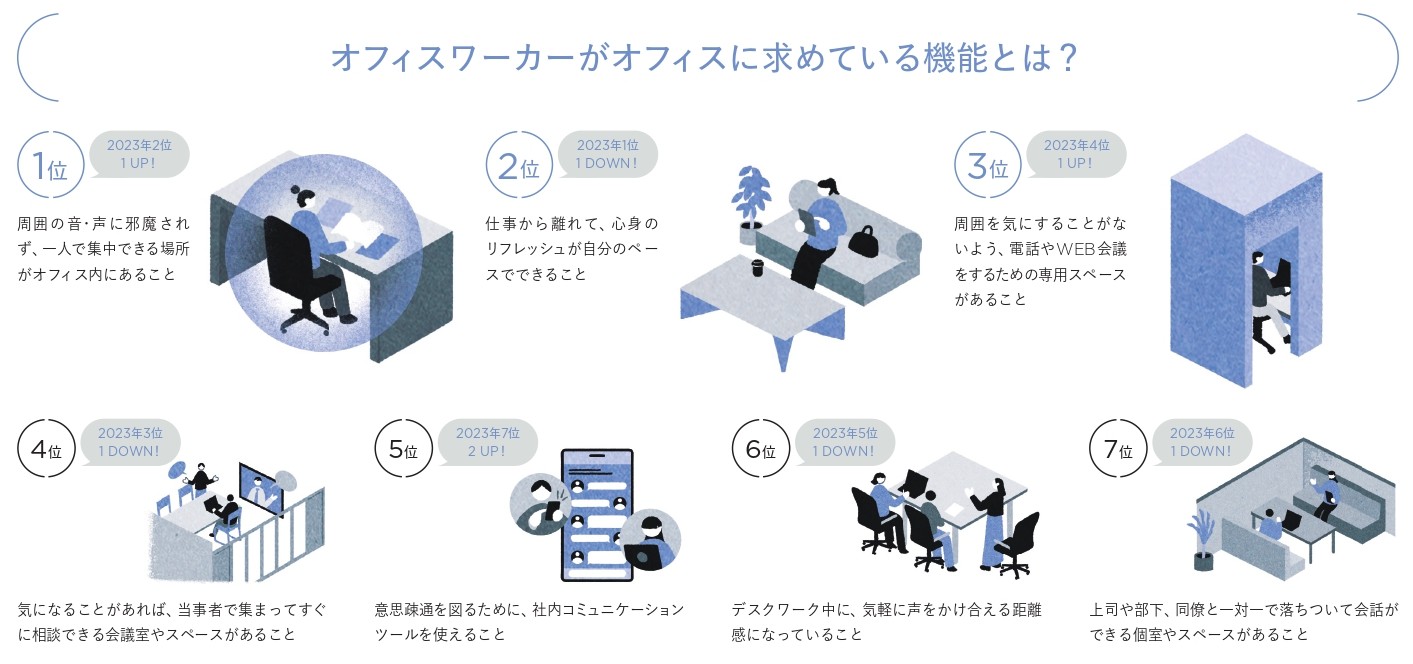 オフィスワーカーがオフィスに求めている機能とは？

1位
2023年2位
1 UP！

周囲の音・声に邪魔されず、一人で集中できる場所がオフィス内にあること

2位
2023年1位
1 DOWN！

仕事から離れて、心身のリフレッシュが自分のペースでできること

3位
2023年4位
1 UP！

周囲を気にすることがないよう、電話やWEB会議をするための専用スペースがあること

4位
2023年3位
1 DOWN！

気になることがあれば、当事者で集まってすぐに相談できる会議室やスペースがあること

5位
2023年7位
2 UP！

意思疎通を図るために、社内コミュニケーションツールを使えること

6位
2023年5位
1 DOWN！

デスクワーク中に、気軽に声をかけ合える距離感になっていること

7位
2023年6位
1 DOWN！

上司や部下、同僚と一対一で落ちついて会話ができる個室やスペースがあること